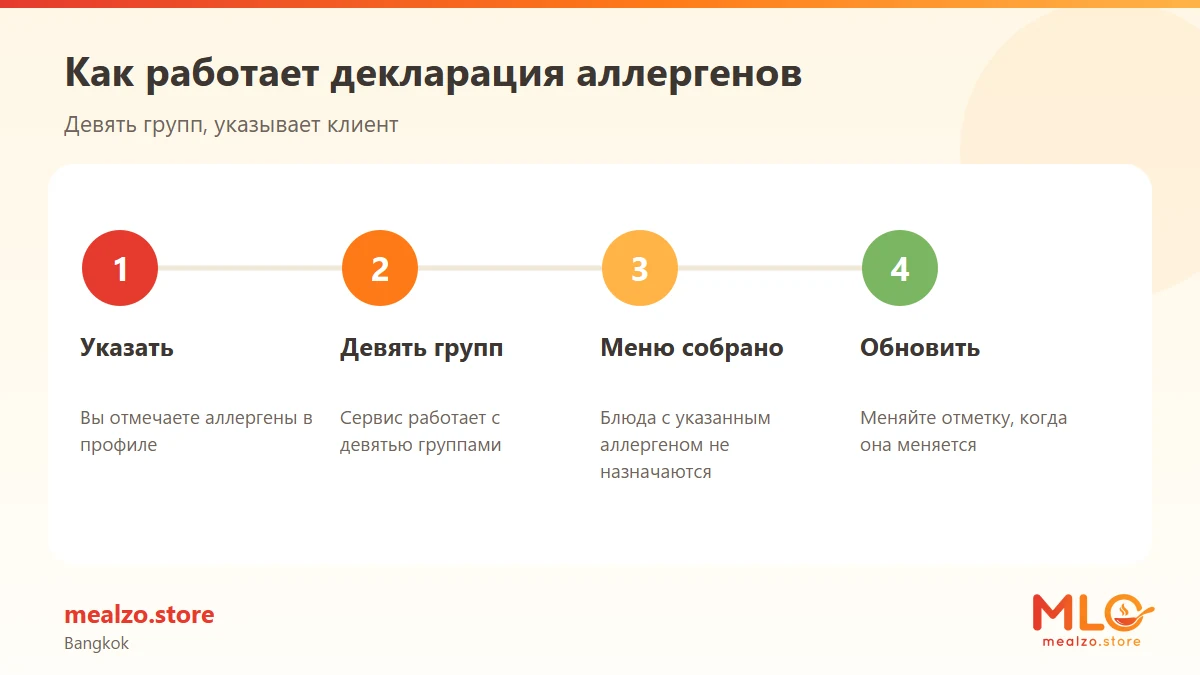 Как работает декларация аллергенов

Девять групп, указывает клиент

1

Указать

Вы отмечаете аллергены в профиле

2

Девять групп

Сервис работает с девятью группами

3

Меню собрано

Блюда с указанным аллергеном не назначаются

4

Обновить

Меняйте отметку, когда она меняется

mealzo.store

Bangkok

MLO
mealzo.store